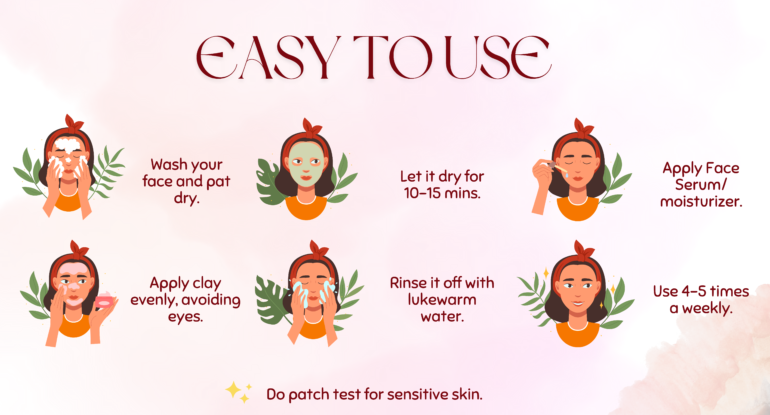 EASY TO USE

Wash your face and pat dry.

Let it dry for 10-15 mins.

Apply Face Serum/ moisturizer.

Apply clay evenly, avoiding eyes.

Rinse it off with lukewarm water.

Use 4-5 times a weekly.

Do patch test for sensitive skin.